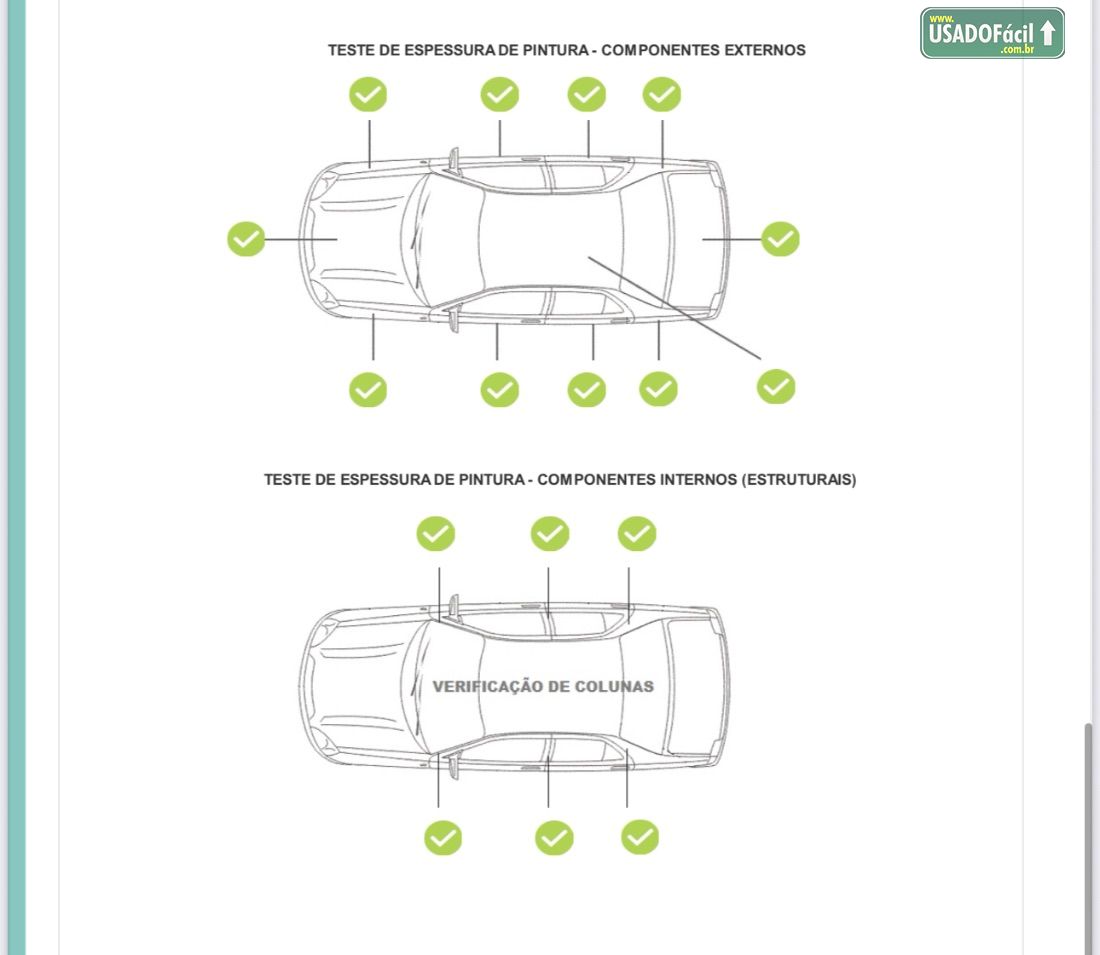 www. USADOFácil .com.br

TESTE DE ESPESSURA DE PINTURA - COMPONENTES EXTERNOS

TESTE DE ESPESSURA DE PINTURA - COMPONENTES INTERNOS (ESTRUTURAIS)

VERIFICAÇÃO DE COLUNAS